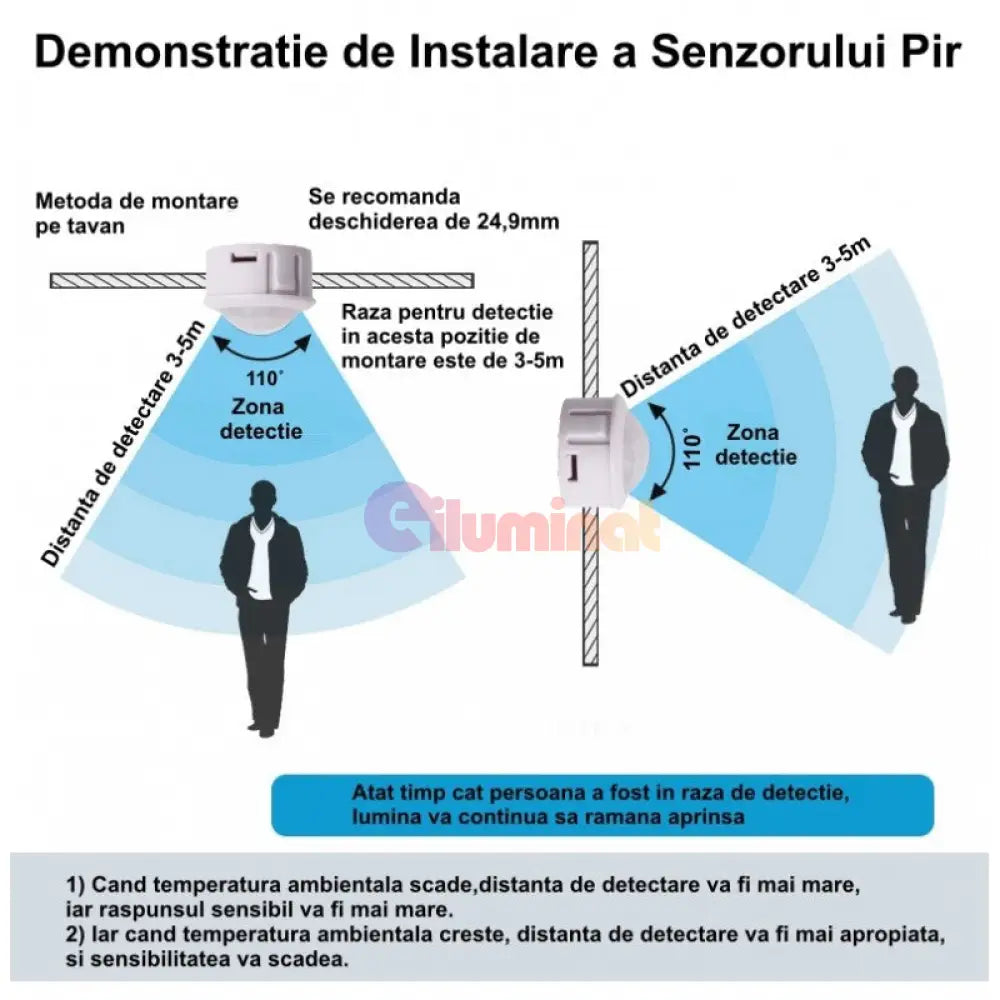 Demonstratie de Instalare a Senzorului Pir

Metoda de montare pe tavan

Se recomanda deschiderea de 24,9mm

Raza pentru detectie in acesta pozitie de montare este de 3-5m

Distanta de detectare 3-5m

110˚

Zona detectie

Distanta de detectare 3-5m

110˚

Zona detectie

eiluminat

Atat timp cat persoana a fost in raza de detectie, lumina va continua sa ramana aprinsa

1) Cand temperatura ambientala scade,distanta de detectare va fi mai mare, iar raspunsul sensibil va fi mai mare.
2) Iar cand temperatura ambientala creste, distanta de detectare va fi mai apropiata, si sensibilitatea va scadea.