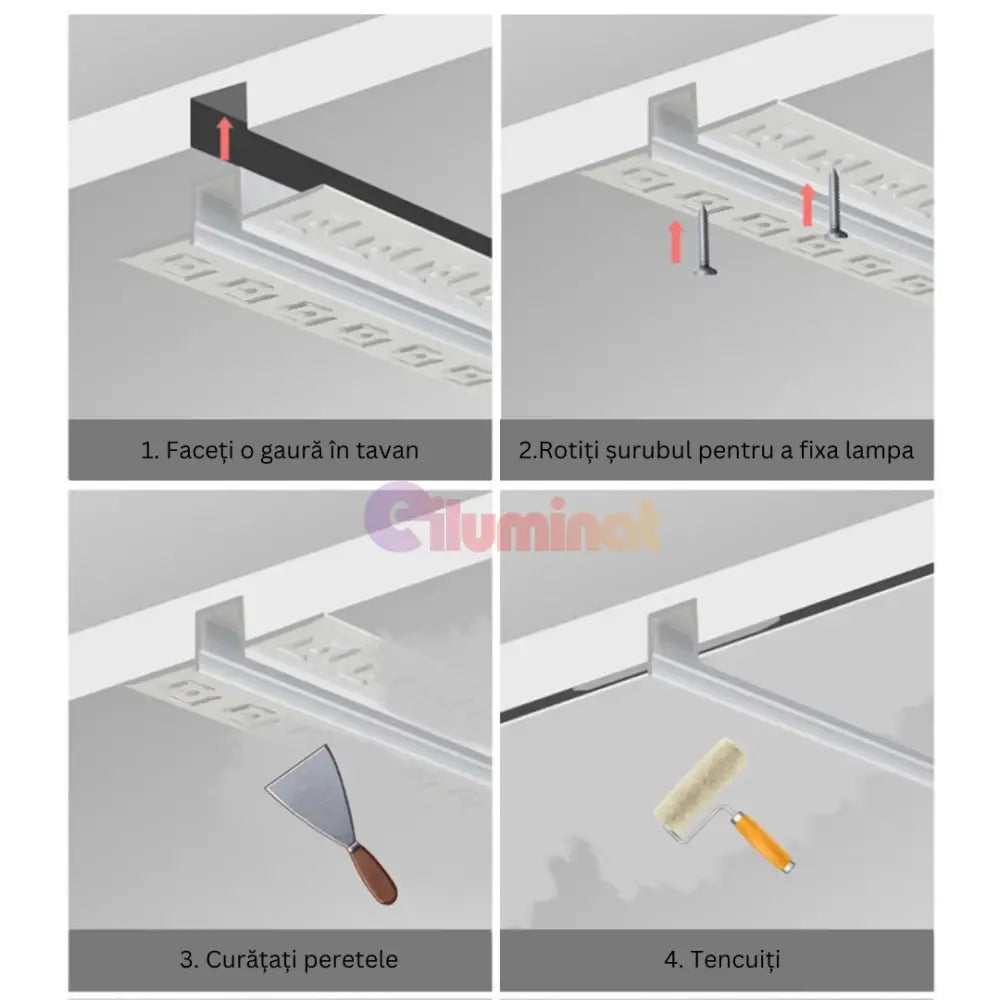 1. Faceți o gaură în tavan

2.Rotiți șurubul pentru a fixa lampa

eiluminat

3. Curățați peretele

4. Tencuiți