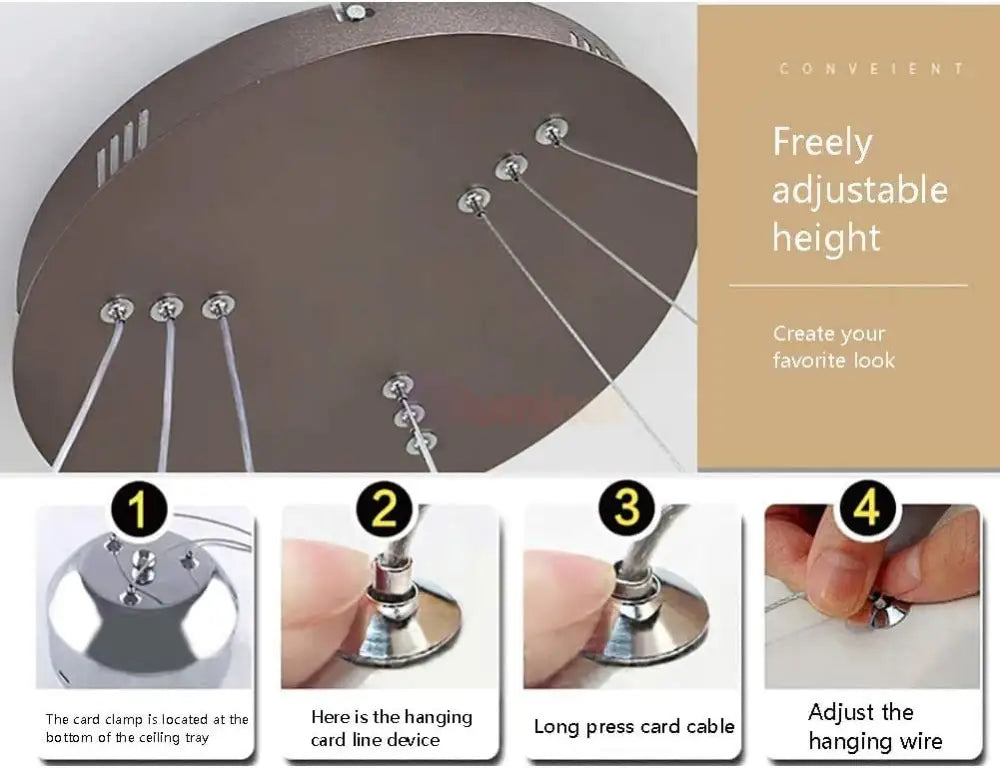 CONVEIENT

Freely adjustable height

Create your favorite look

1

The card clamp is located at the bottom of the ceiling tray

2

Here is the hanging card line device

3

Long press card cable

4

Adjust the hanging wire