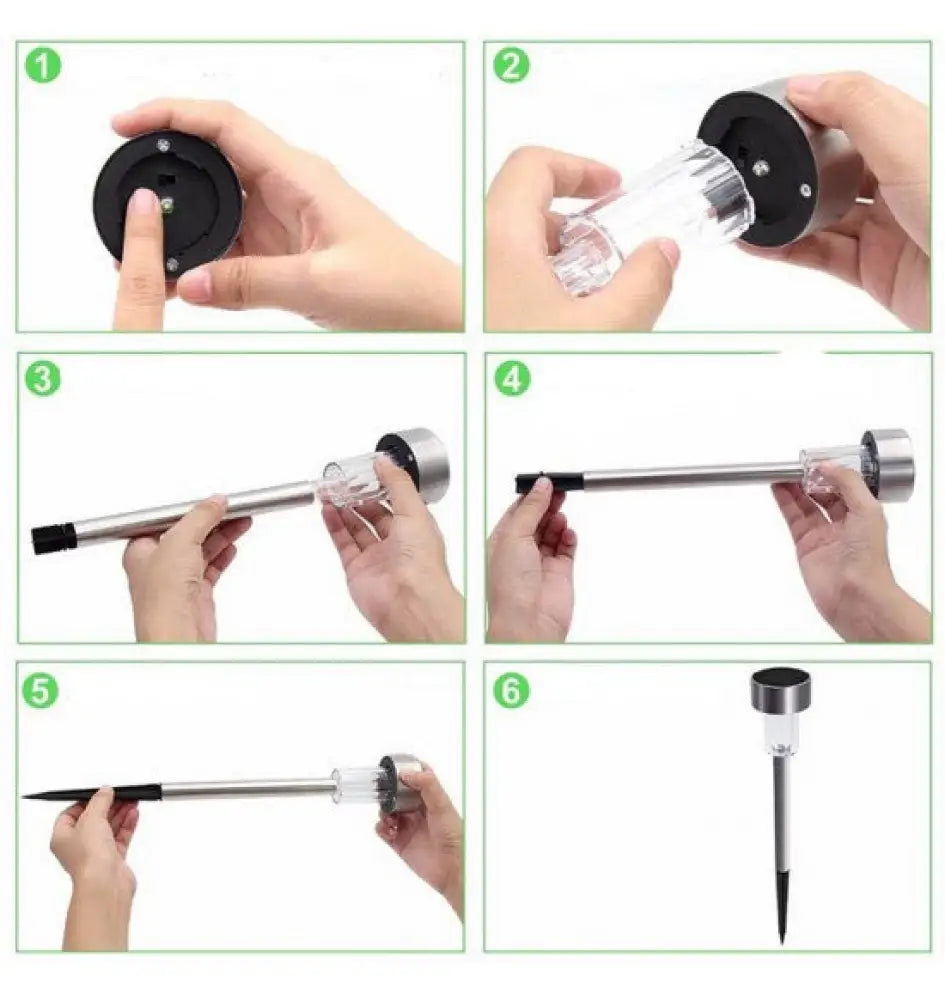 1
2
3
4
5
6