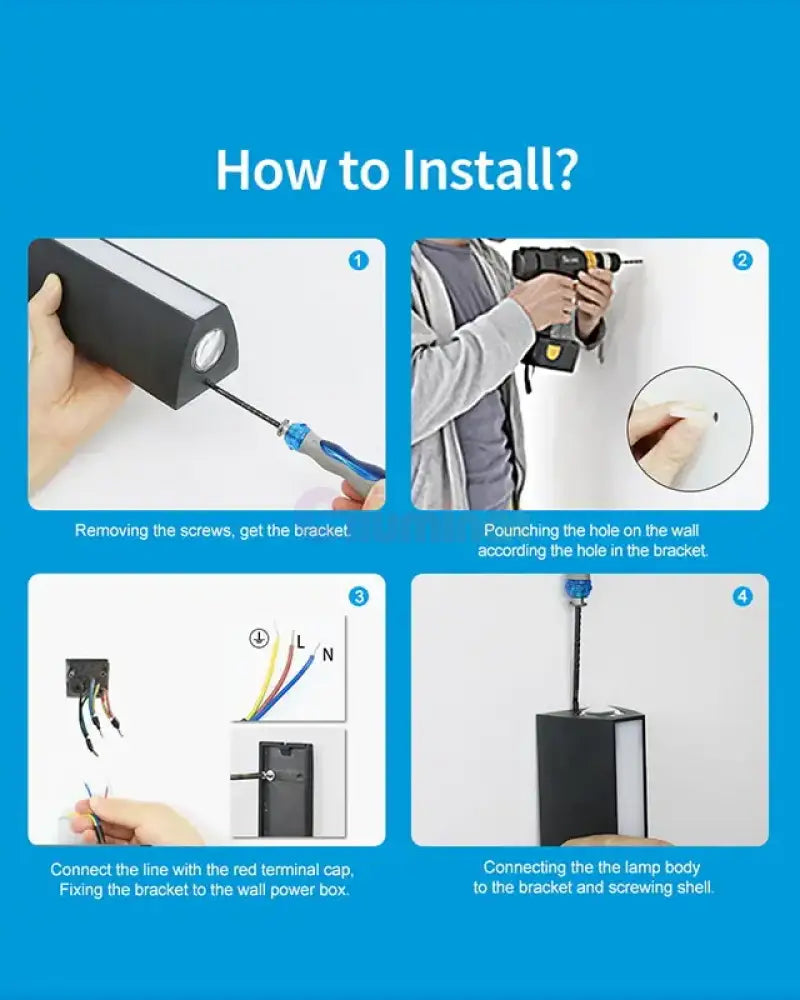 How to Install?

1

Removing the screws, get the bracket.

2

Pounching the hole on the wall according the hole in the bracket.

3

L

N

Connect the line with the red terminal cap, Fixing the bracket to the wall power box.

4

Connecting the the lamp body to the bracket and screwing shell.