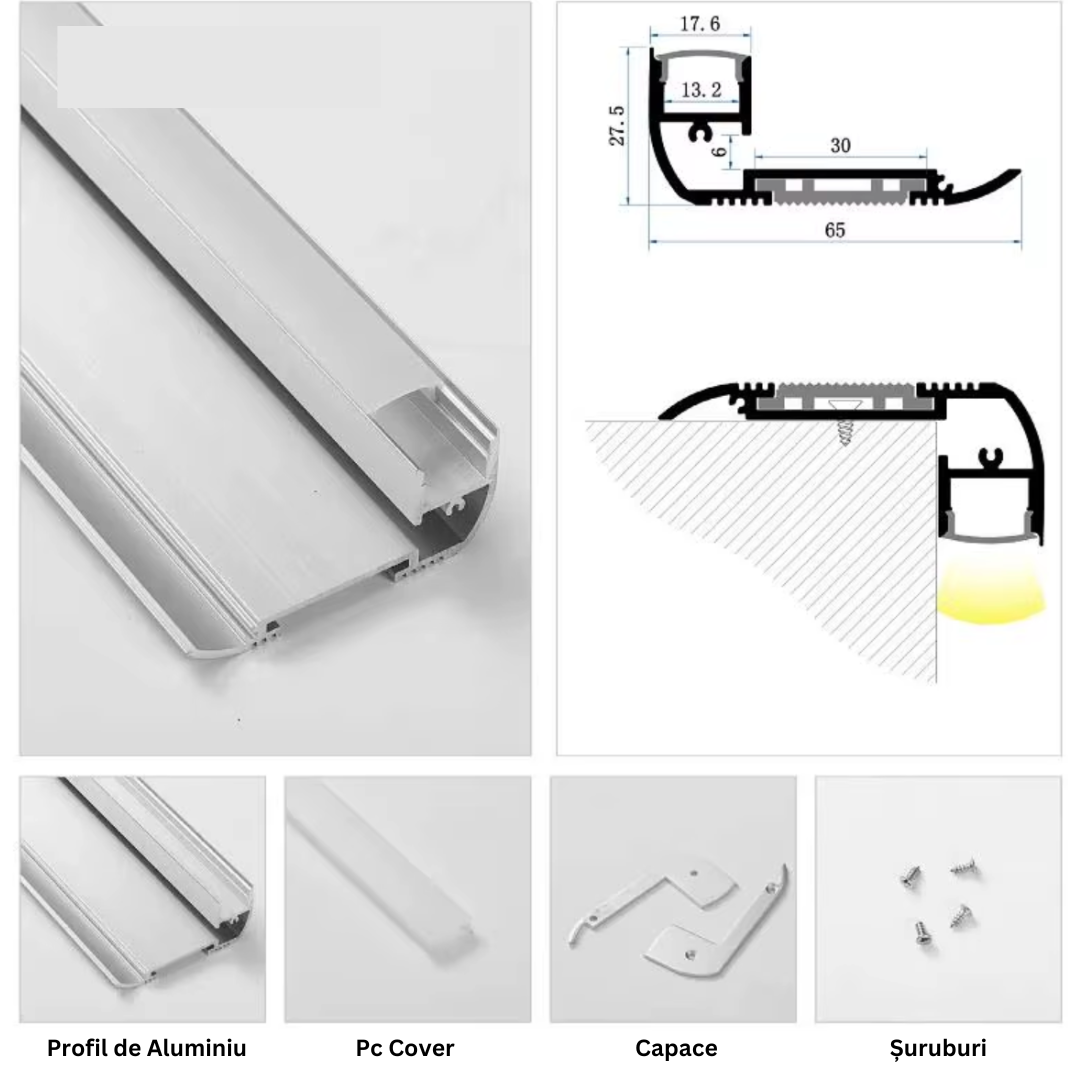 17.6

13.2

27.5

6

30

65

Profil de Aluminiu

Pc Cover

Capace

Șuruburi