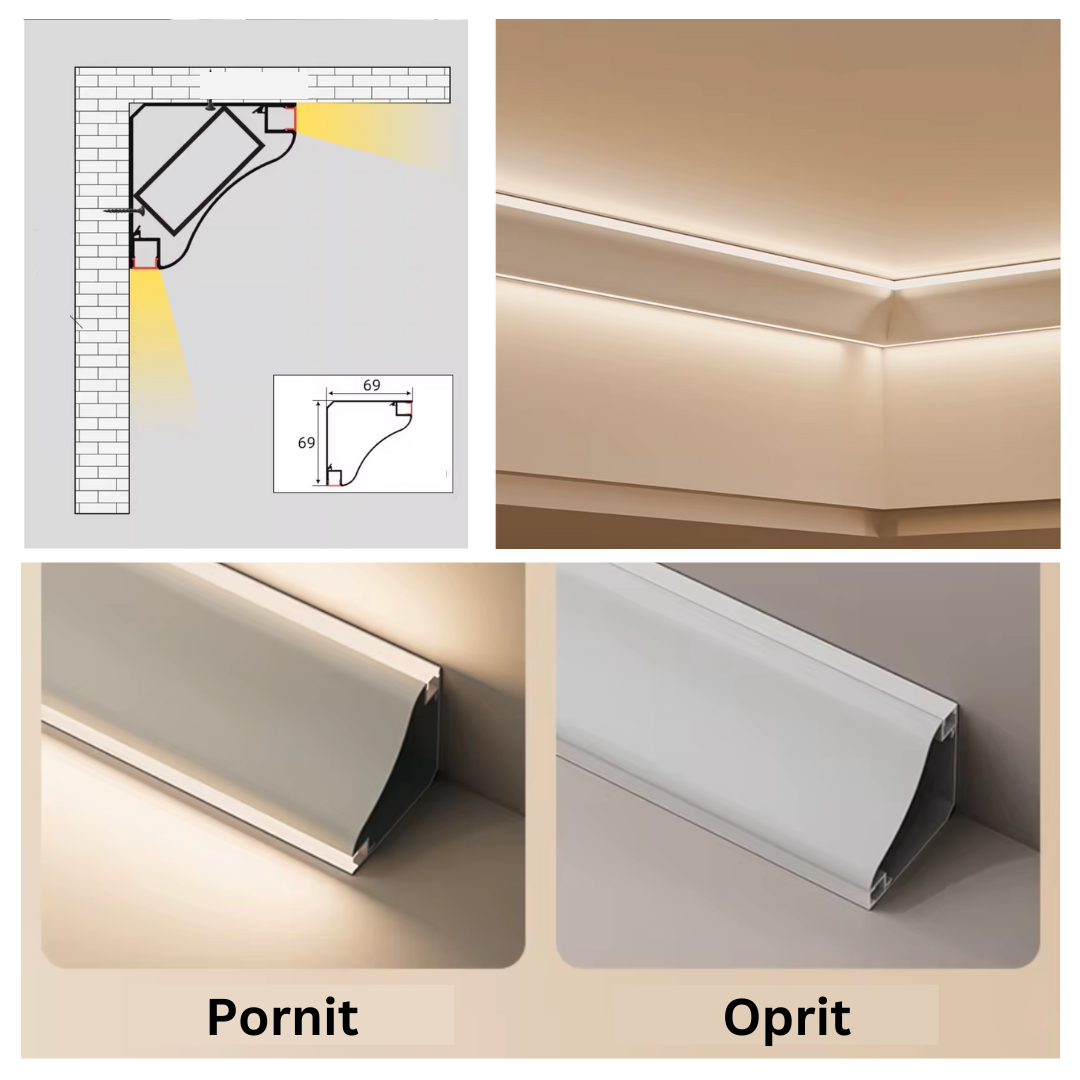 69

69

Pornit

Oprit